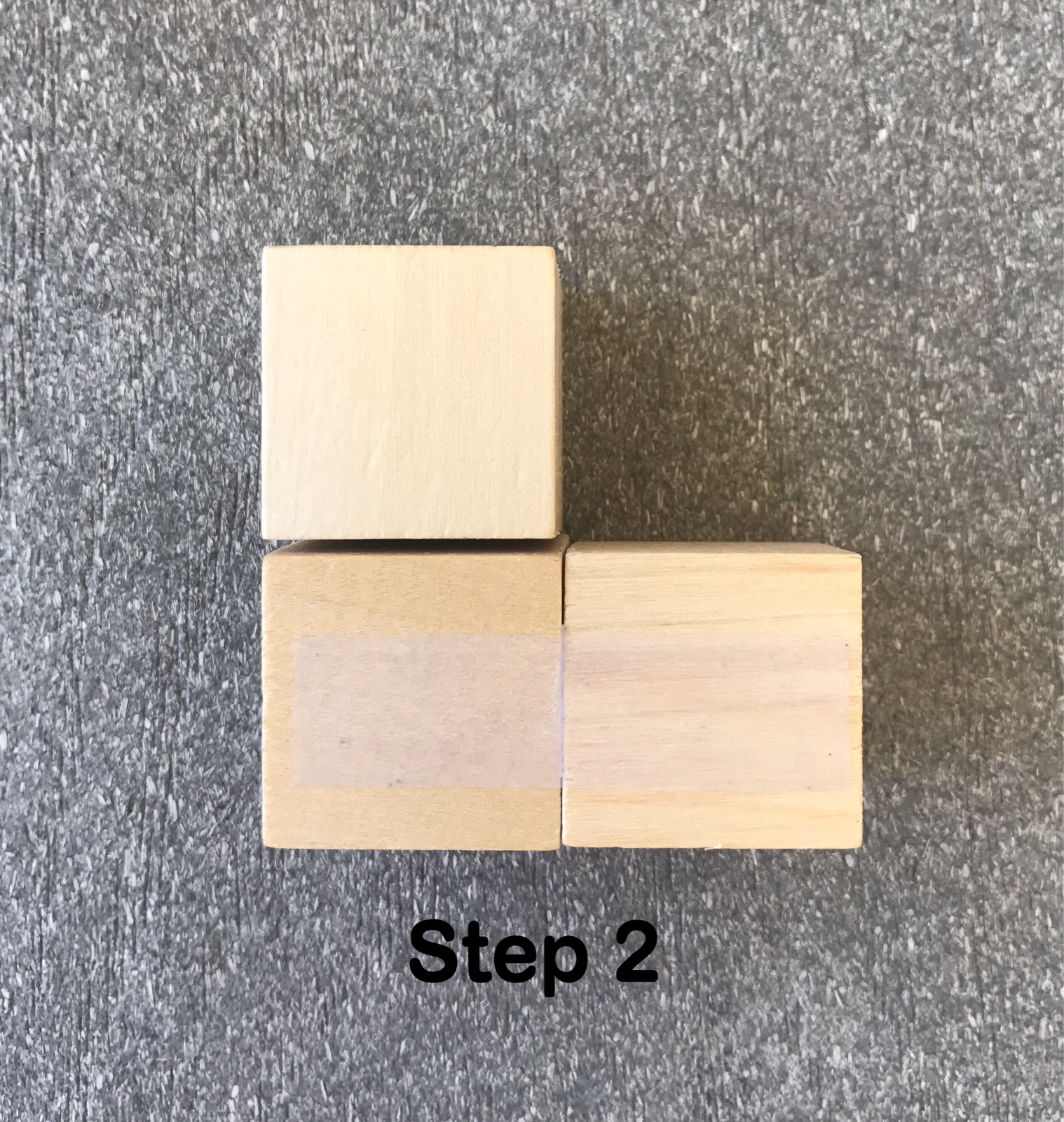 Step 2