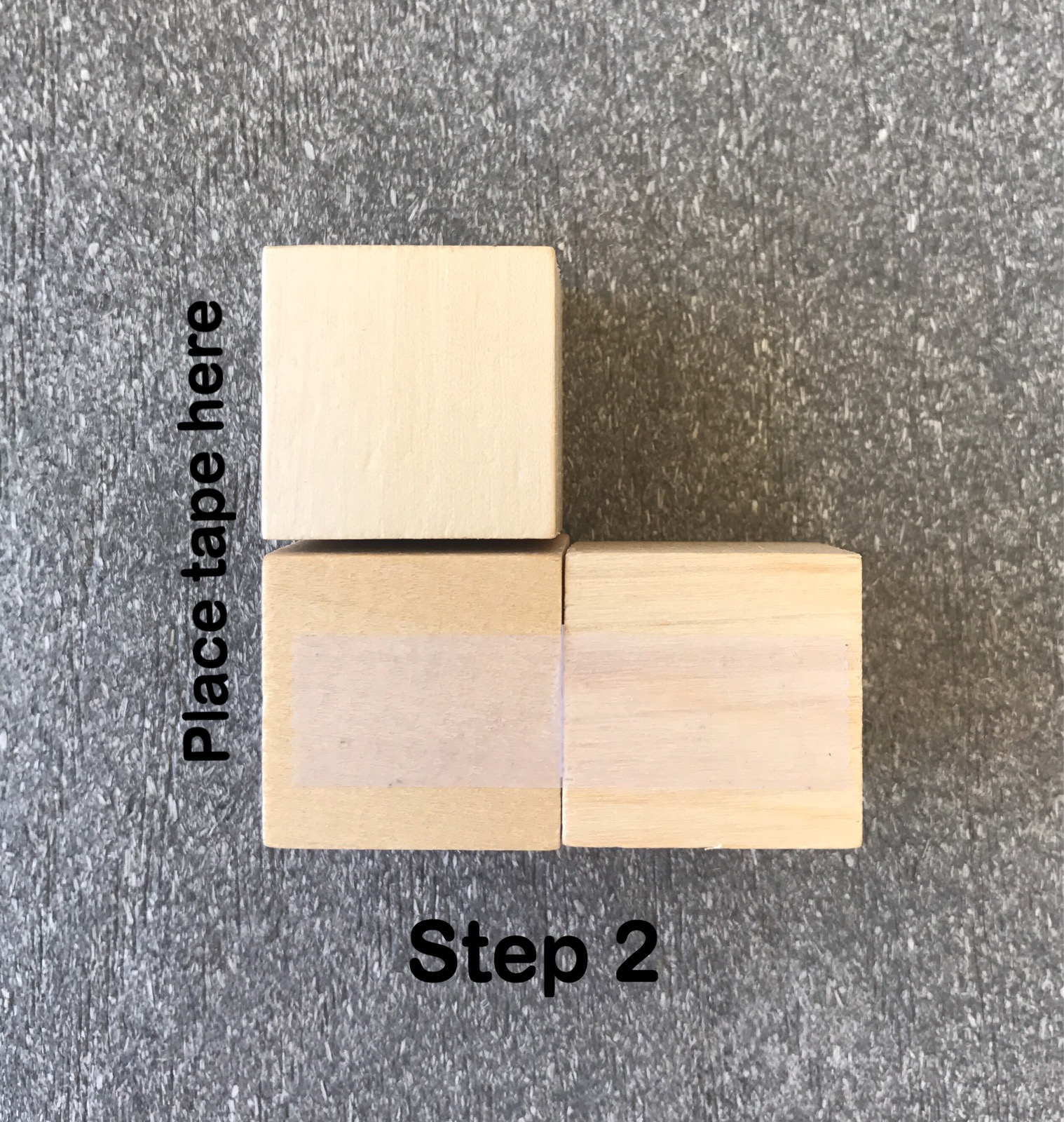 Place tape here

Step 2