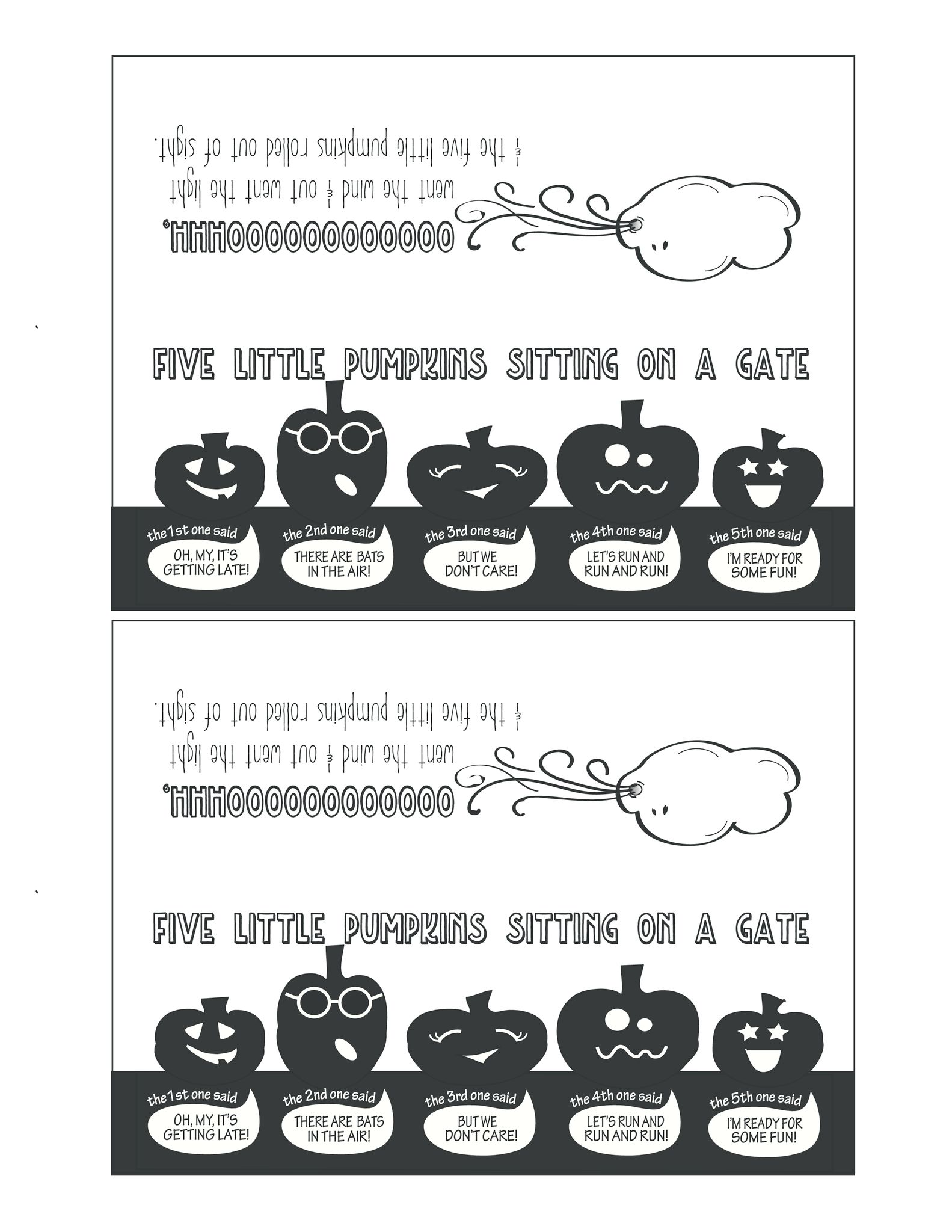 OOOOOOOOOOOOHHH,
went the wind & out went the light
& the five little pumpkins rolled out of sight.

FIVE LITTLE PUMPKINS SITTING ON A GATE

the 1st one said
OH, MY, IT'S GETTING LATE!

the 2nd one said
THERE ARE BATS IN THE AIR!

the 3rd one said
BUT WE DON'T CARE!

the 4th one said
LET'S RUN AND RUN AND RUN!

the 5th one said
I'M READY FOR SOME FUN!

OOOOOOOOOOOOHHH,
went the wind & out went the light
& the five little pumpkins rolled out of sight.

FIVE LITTLE PUMPKINS SITTING ON A GATE

the 1st one said
OH, MY, IT'S GETTING LATE!

the 2nd one said
THERE ARE BATS IN THE AIR!

the 3rd one said
BUT WE DON'T CARE!

the 4th one said
LET'S RUN AND RUN AND RUN!

the 5th one said
I'M READY FOR SOME FUN!